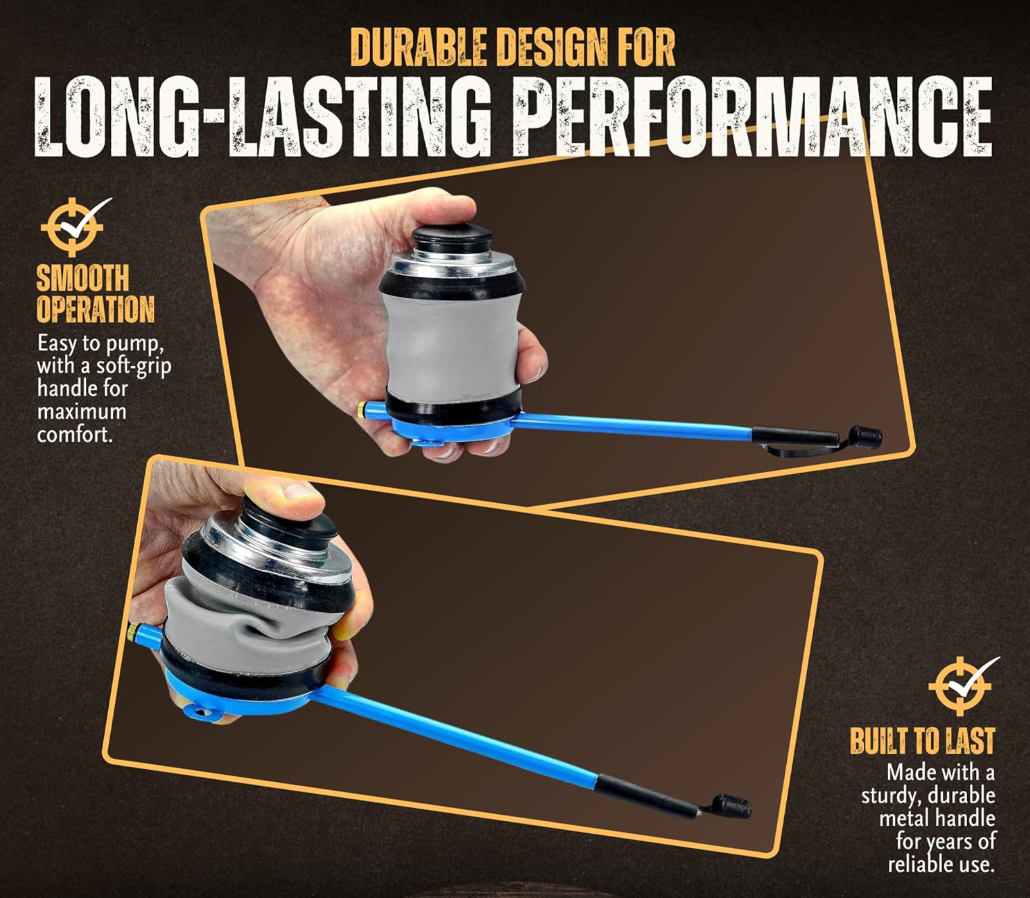 DURABLE DESIGN FOR
LONG-LASTING PERFORMANCE

SMOOTH OPERATION
Easy to pump, with a soft-grip handle for maximum comfort.

BUILT TO LAST
Made with a sturdy, durable metal handle for years of reliable use.